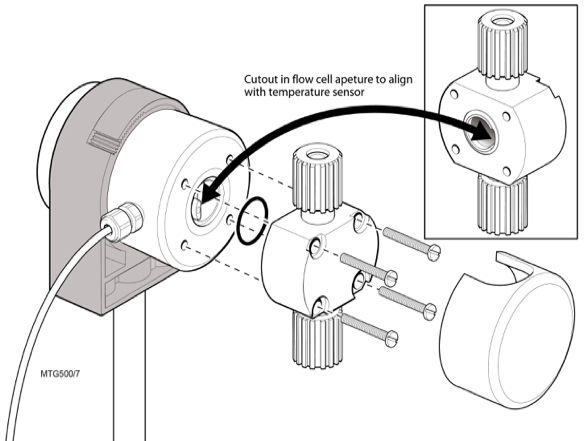 Cutout in flow cell apeture to align with temperature sensor

MTG500/7